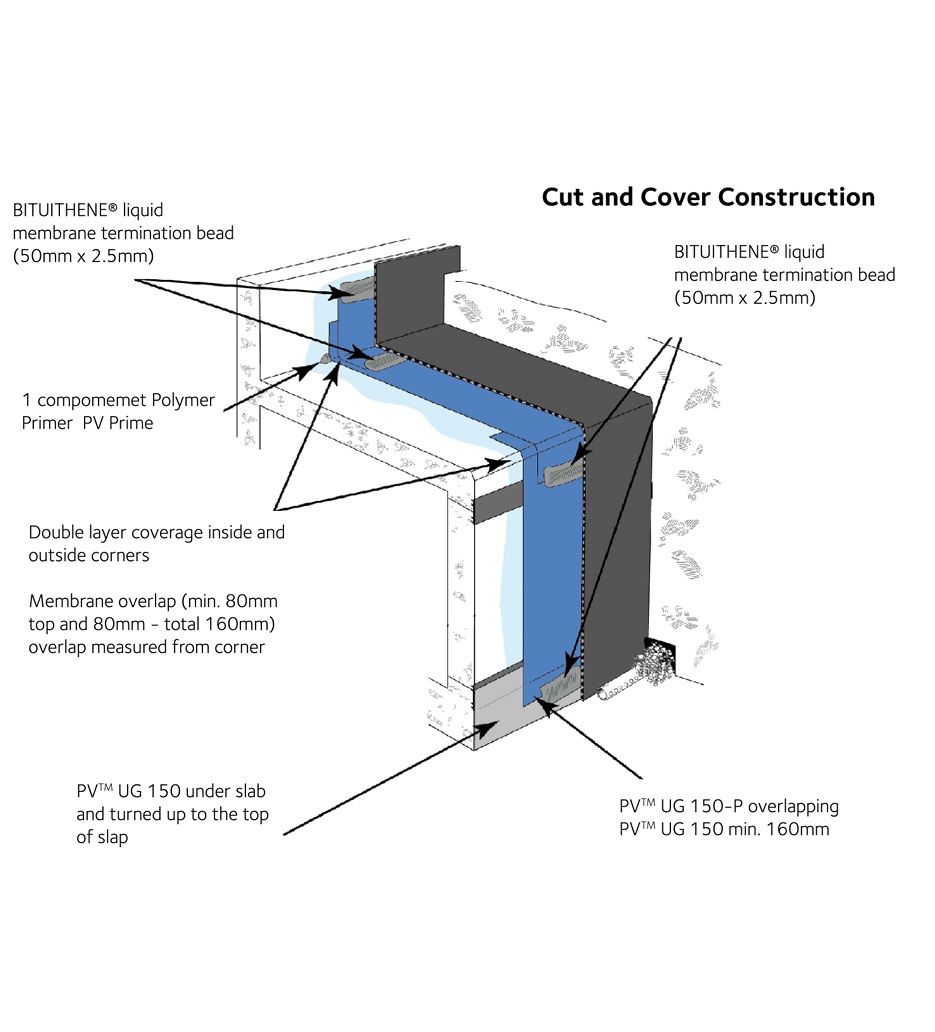 Cut and Cover Construction

BITUITHENE® liquid membrane termination bead (50mm x 2.5mm)

BITUITHENE® liquid membrane termination bead (50mm x 2.5mm)

1 compomemet Polymer Primer PV Prime

Double layer coverage inside and outside corners

Membrane overlap (min. 80mm top and 80mm - total 160mm) overlap measured from corner

PV™ UG 150 under slab and turned up to the top of slap

PV™ UG 150-P overlapping PV™ UG 150 min. 160mm